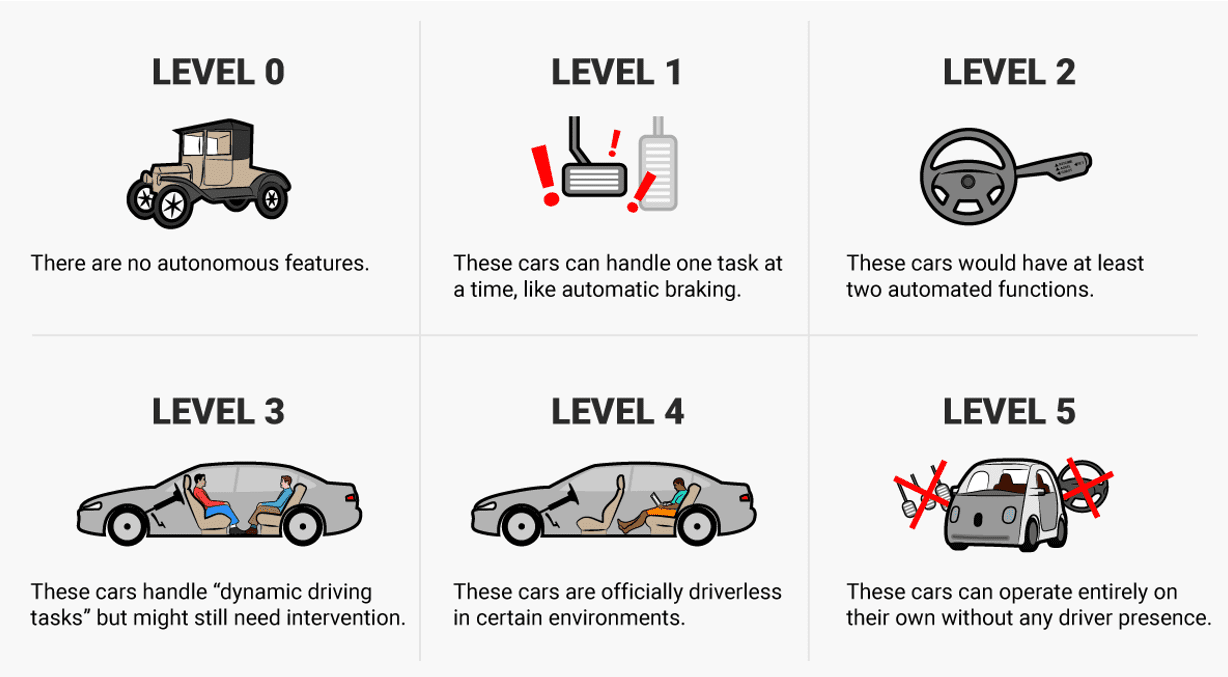 LEVEL 0

There are no autonomous features.

LEVEL 1

These cars can handle one task at a time, like automatic braking.

LEVEL 2

These cars would have at least two automated functions.

LEVEL 3

These cars handle “dynamic driving tasks” but might still need intervention.

LEVEL 4

These cars are officially driverless in certain environments.

LEVEL 5

These cars can operate entirely on their own without any driver presence.