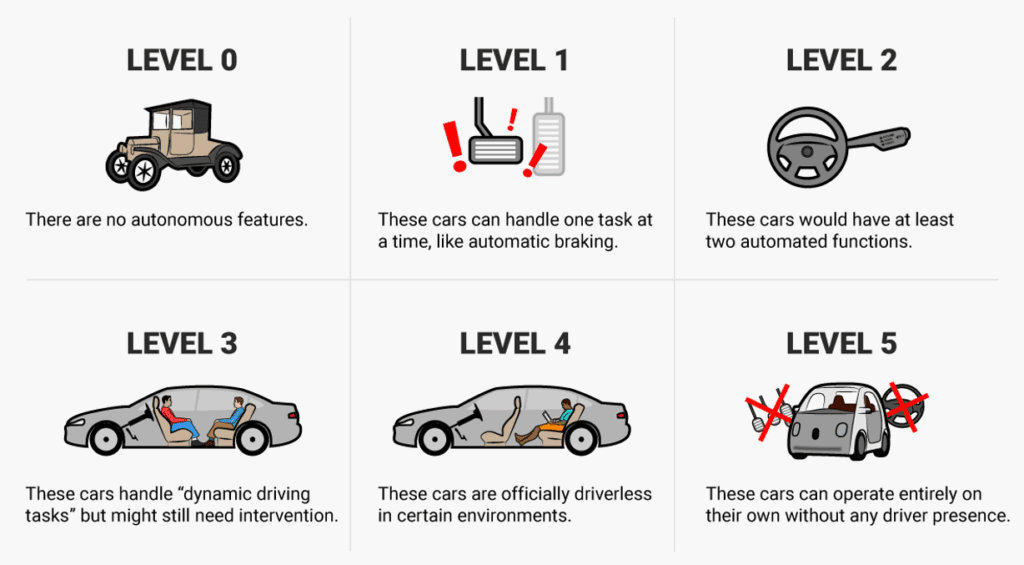 LEVEL 0

There are no autonomous features.

LEVEL 1

These cars can handle one task at a time, like automatic braking.

LEVEL 2

These cars would have at least two automated functions.

LEVEL 3

These cars handle “dynamic driving tasks” but might still need intervention.

LEVEL 4

These cars are officially driverless in certain environments.

LEVEL 5

These cars can operate entirely on their own without any driver presence.