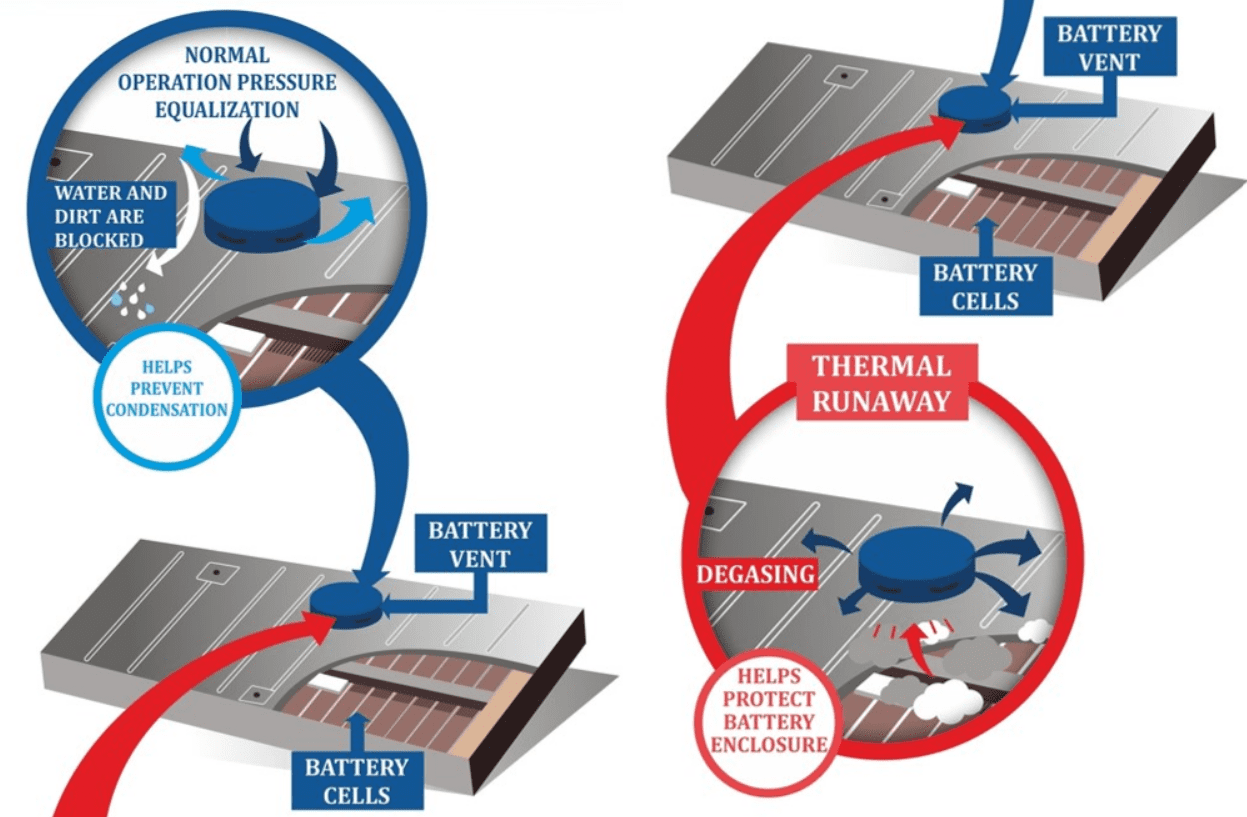 NORMAL OPERATION PRESSURE EQUALIZATION

WATER AND DIRT ARE BLOCKED

HELPS PREVENT CONDENSATION

BATTERY VENT

BATTERY CELLS

BATTERY VENT

BATTERY CELLS

THERMAL RUNAWAY

DEGASING

HELPS PROTECT BATTERY ENCLOSURE