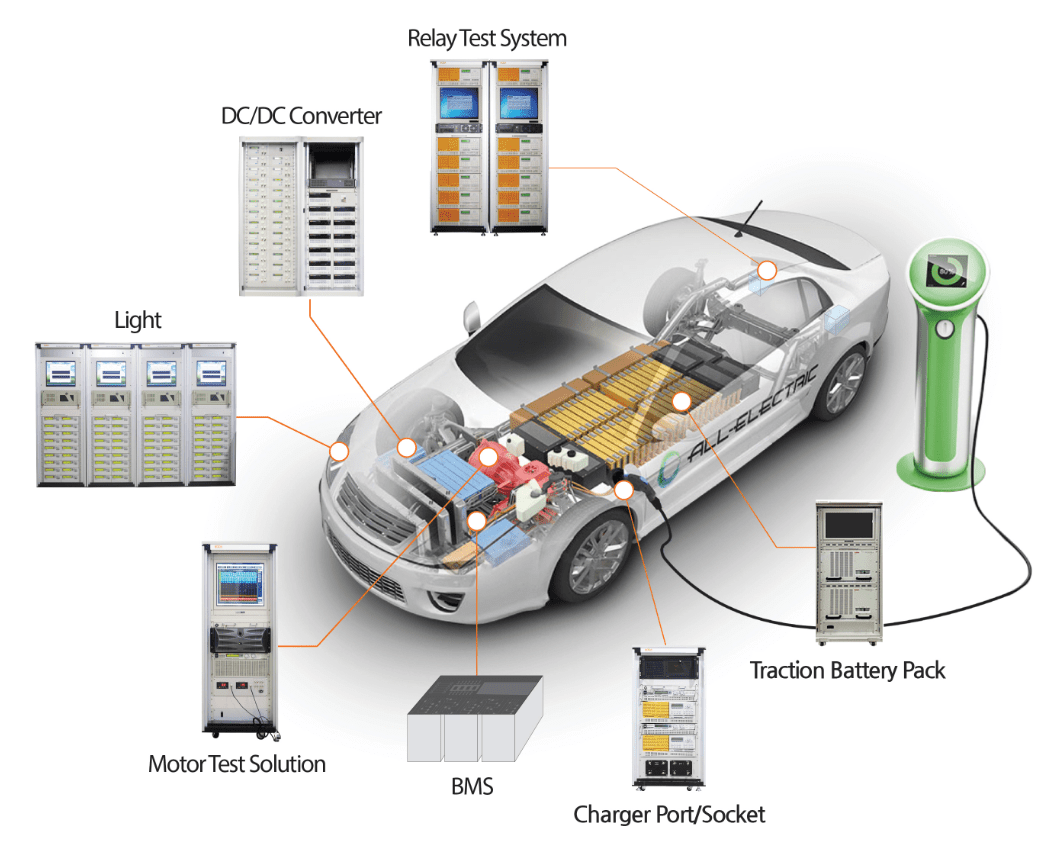 Relay Test System

DC/DC Converter

Light

ALL-ELECTRIC

Traction Battery Pack

Motor Test Solution

BMS

Charger Port/Socket