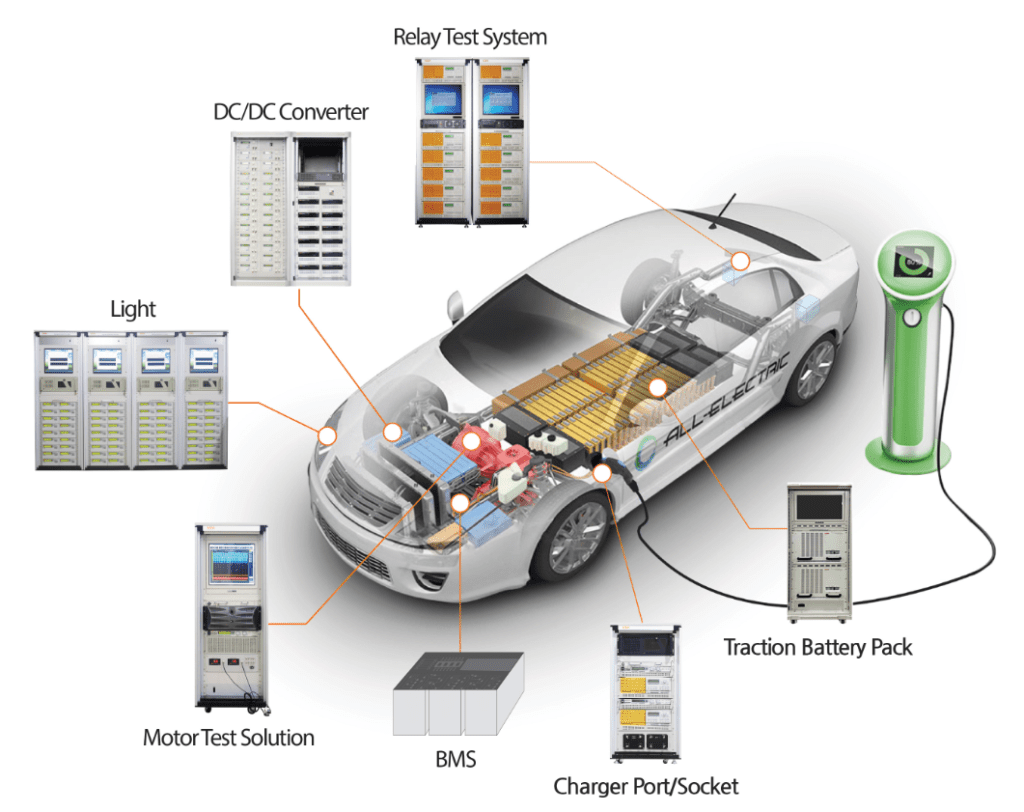 Relay Test System

DC/DC Converter

Light

ALL-ELECTRIC

Traction Battery Pack

Motor Test Solution

BMS

Charger Port/Socket