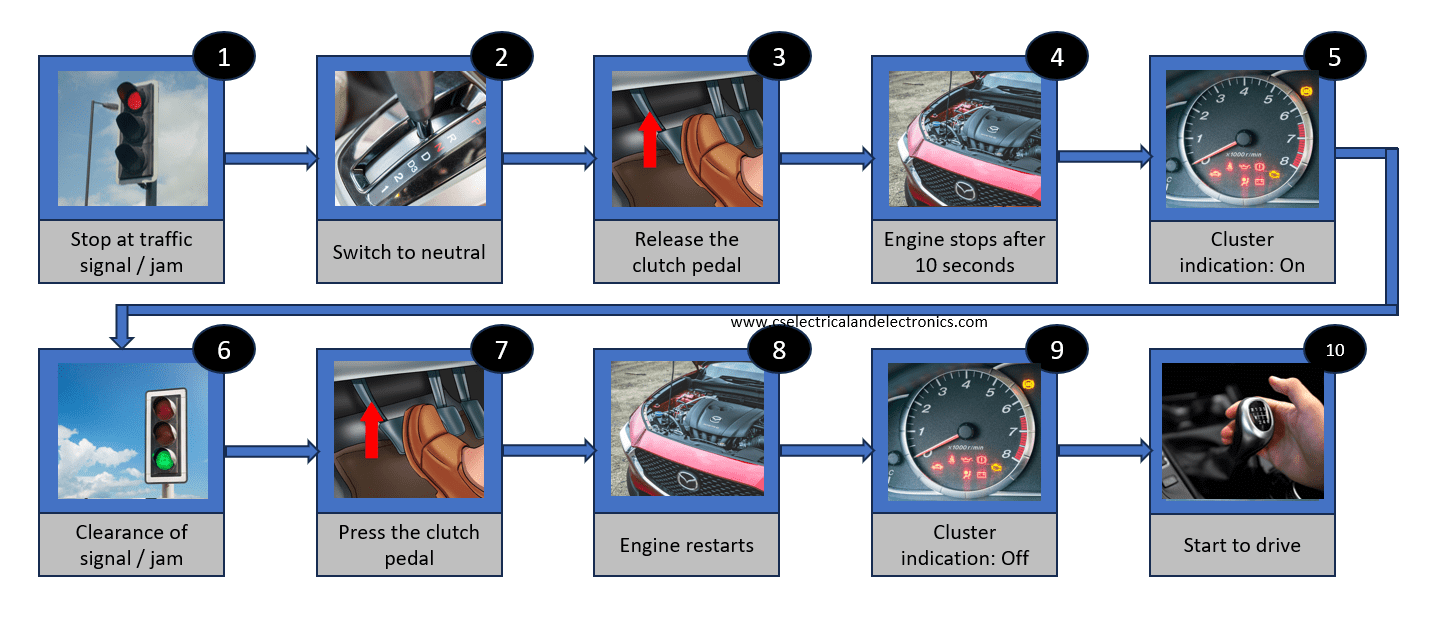 1
Stop at traffic signal / jam

2
Switch to neutral

3
Release the clutch pedal

4
Engine stops after 10 seconds

5
Cluster indication: On

www.cselectricalandelectronics.com

6
Clearance of signal / jam

7
Press the clutch pedal

8
Engine restarts

9
Cluster indication: Off

10
Start to drive