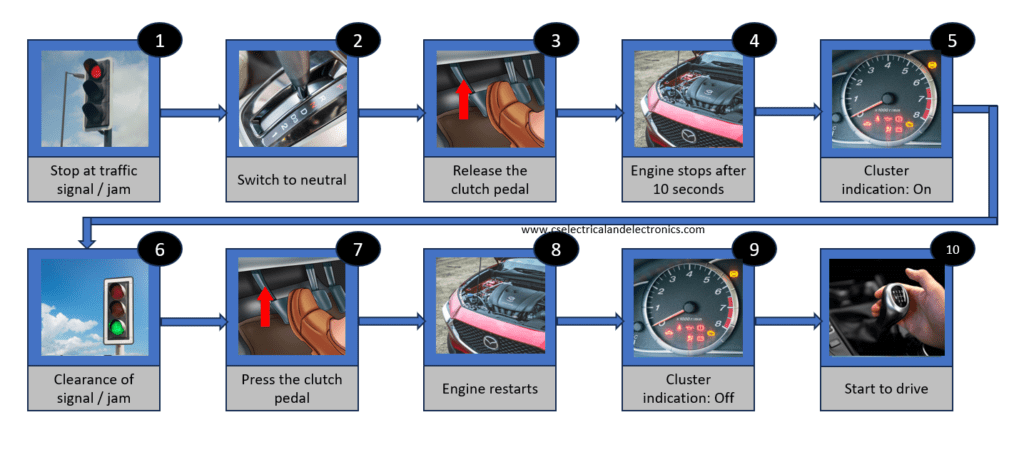 1
Stop at traffic signal / jam

2
Switch to neutral

3
Release the clutch pedal

4
Engine stops after 10 seconds

5
Cluster indication: On

www.cselectricalandelectronics.com

6
Clearance of signal / jam

7
Press the clutch pedal

8
Engine restarts

9
Cluster indication: Off

10
Start to drive